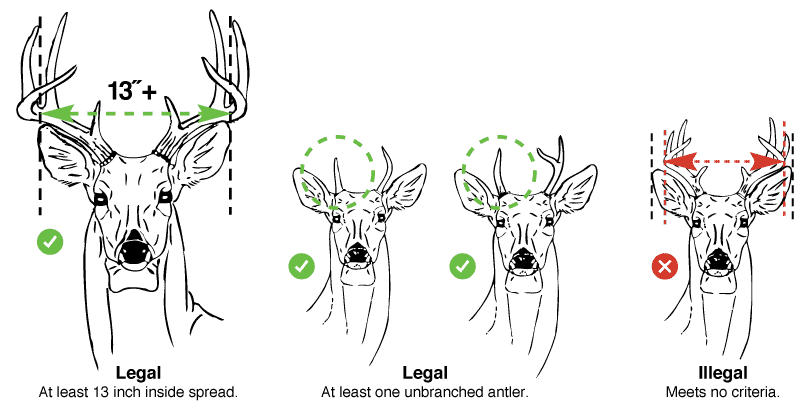 13″+

Legal
At least 13 inch inside spread.

Legal
At least one unbranched antler.

Illegal
Meets no criteria.