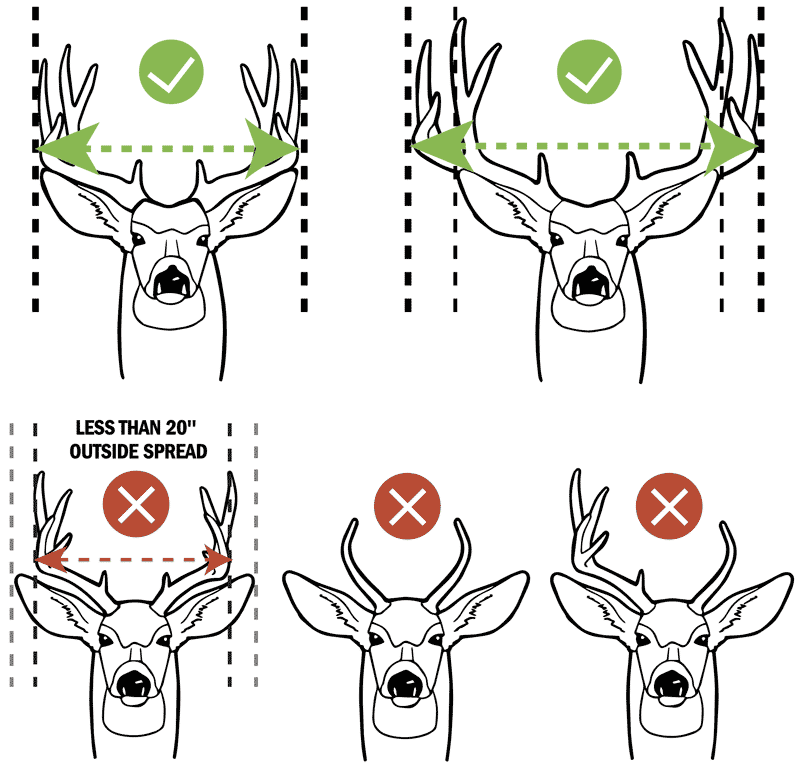 LESS THAN 20"
OUTSIDE SPREAD